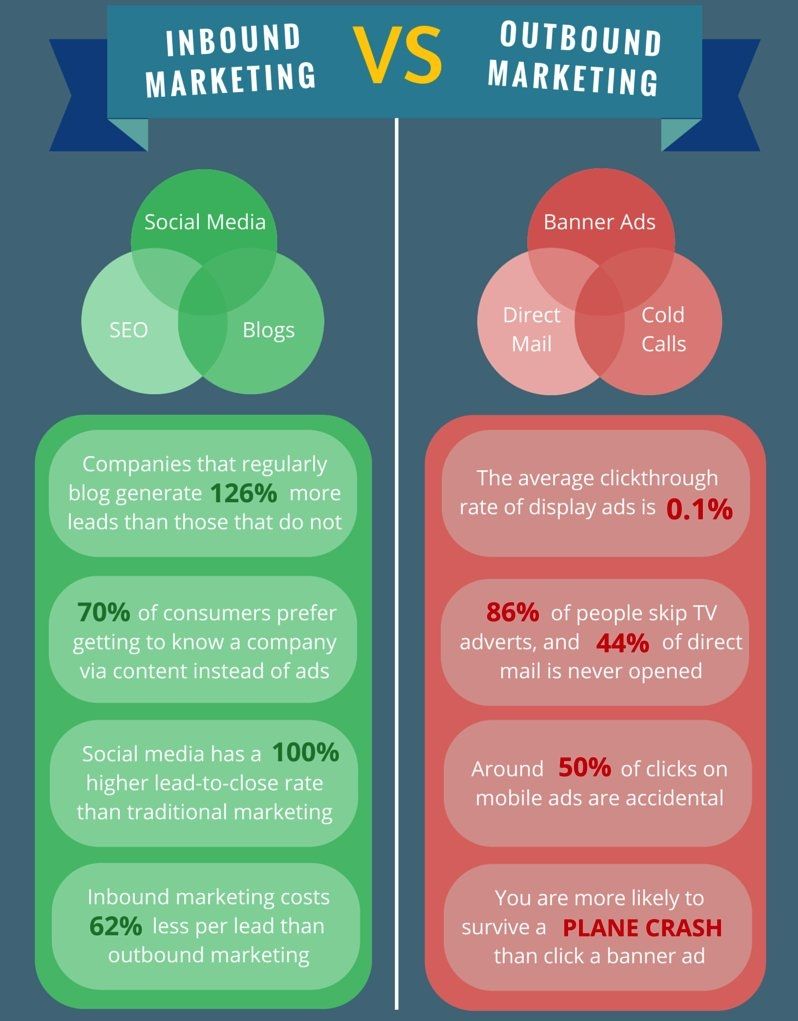 INBOUND MARKETING VS OUTBOUND MARKETING

Social Media
SEO
Blogs

Companies that regularly blog generate 126% more leads than those that do not

70% of consumers prefer getting to know a company via content instead of ads

Social media has a 100% higher lead-to-close rate than traditional marketing

Inbound marketing costs 62% less per lead than outbound marketing

Banner Ads
Direct Mail
Cold Calls

The average clickthrough rate of display ads is 0.1%

86% of people skip TV adverts, and 44% of direct mail is never opened

Around 50% of clicks on mobile ads are accidental

You are more likely to survive a PLANE CRASH than click a banner ad